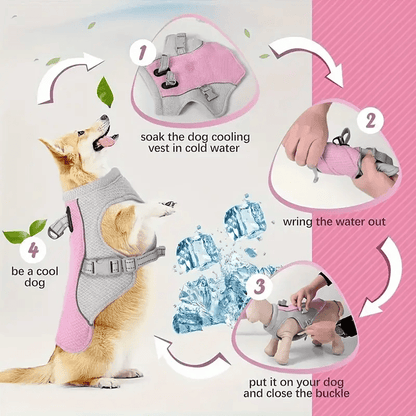 1

soak the dog cooling vest in cold water

2

wring the water out

3

put it on your dog and close the buckle

4

be a cool dog