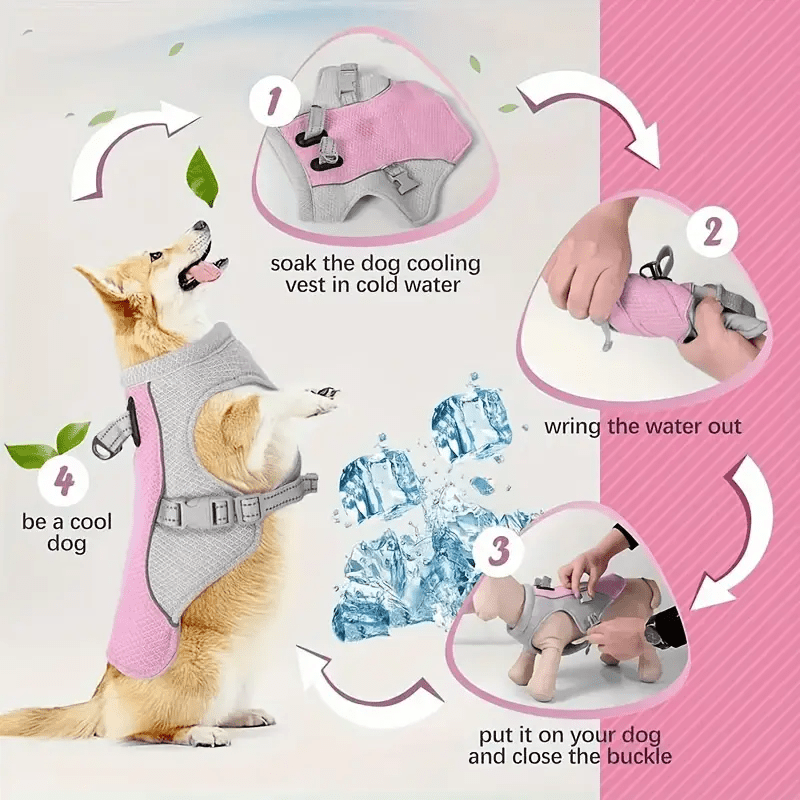 1

soak the dog cooling vest in cold water

2

wring the water out

3

put it on your dog and close the buckle

4

be a cool dog