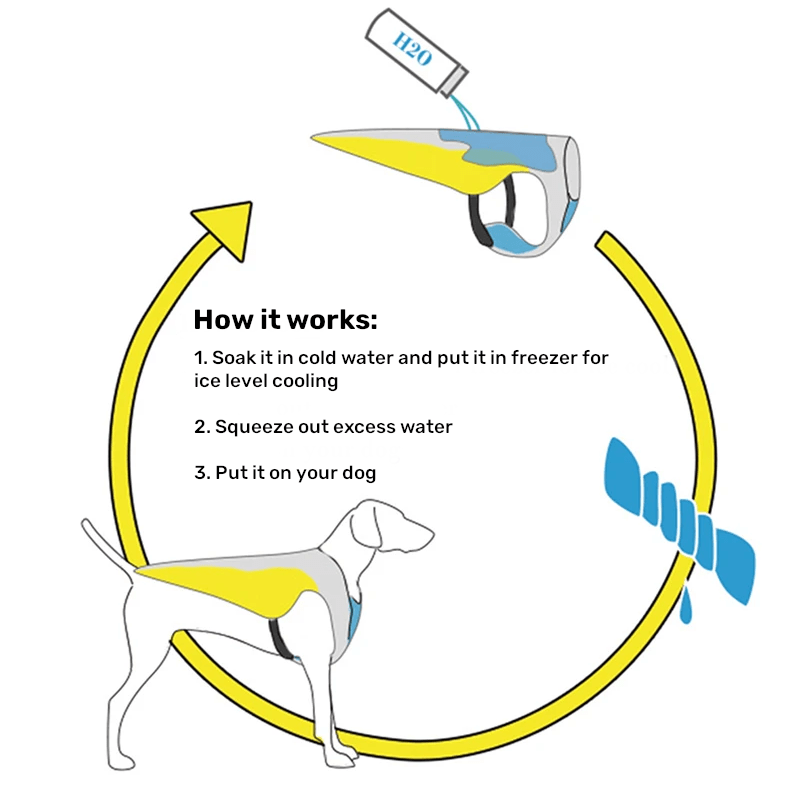 H2O

How it works:

1. Soak it in cold water and put it in freezer for ice level cooling

2. Squeeze out excess water

3. Put it on your dog