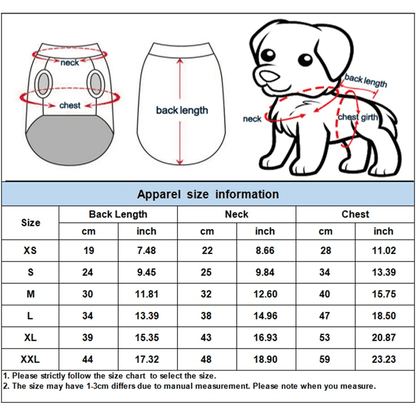 neck

chest

back length

back length

neck

chest girth

Apparel size information

| Size | Back Length cm | Back Length inch | Neck cm | Neck inch | Chest cm | Chest inch |
|---|---|---|---|---|---|---|
| XS | 19 | 7.48 | 22 | 8.66 | 28 | 11.02 |
| S | 24 | 9.45 | 25 | 9.84 | 34 | 13.39 |
| M | 30 | 11.81 | 32 | 12.60 | 40 | 15.75 |
| L | 34 | 13.39 | 38 | 14.96 | 47 | 18.50 |
| XL | 39 | 15.35 | 43 | 16.93 | 53 | 20.87 |
| XXL | 44 | 17.32 | 48 | 18.90 | 59 | 23.23 |

1. Please strictly follow the size chart to select the size.
2. The size may have 1-3cm differs due to manual measurement. Please note when you measure.