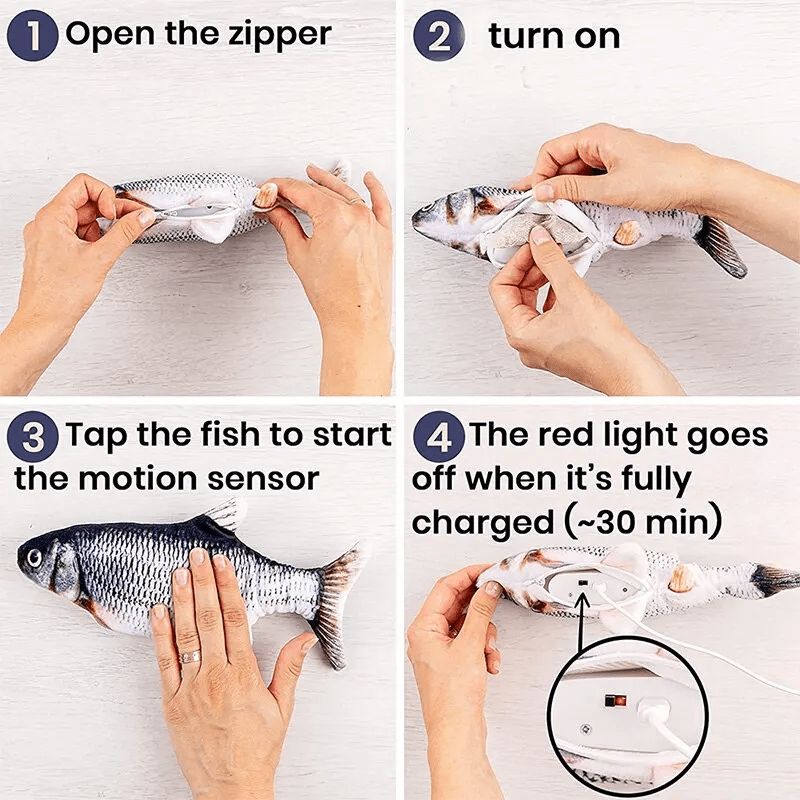 1 Open the zipper

2 turn on

3 Tap the fish to start the motion sensor

4 The red light goes off when it's fully charged (~30 min)