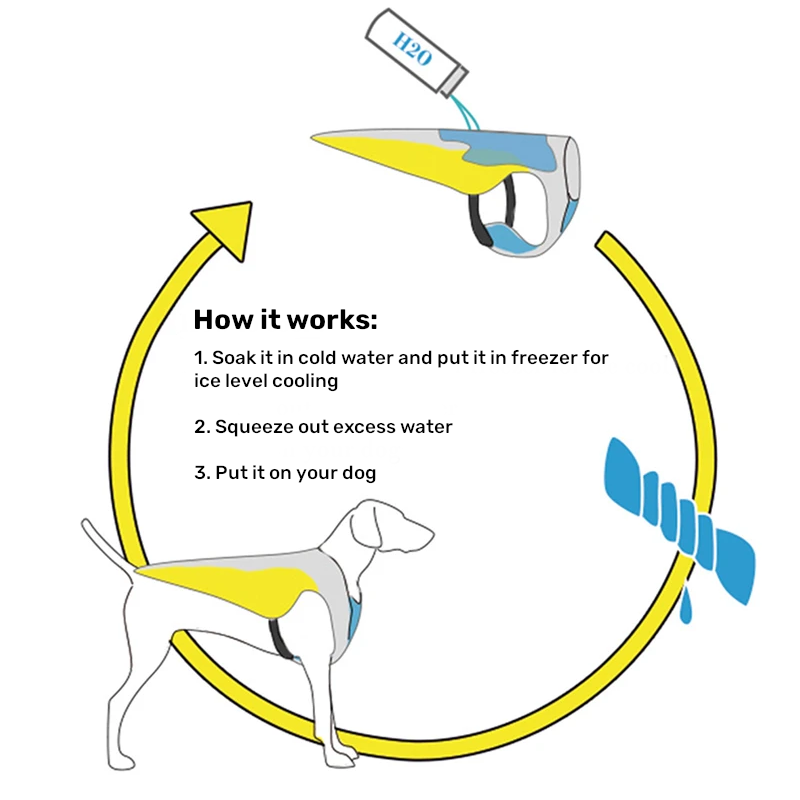 H2O

How it works:

1. Soak it in cold water and put it in freezer for ice level cooling

2. Squeeze out excess water

3. Put it on your dog