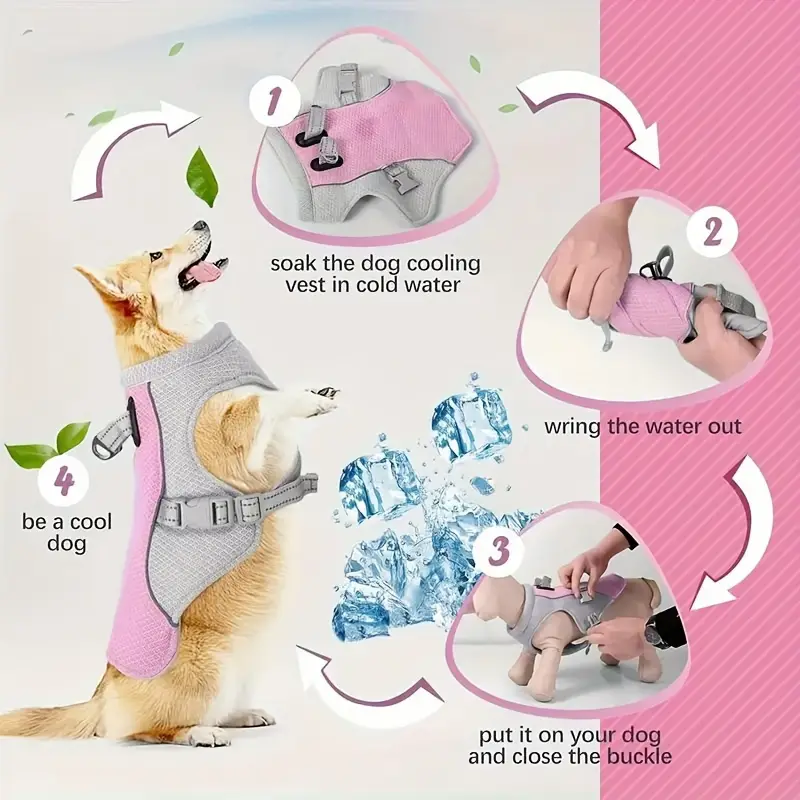 1
soak the dog cooling vest in cold water

2
wring the water out

3
put it on your dog and close the buckle

4
be a cool dog