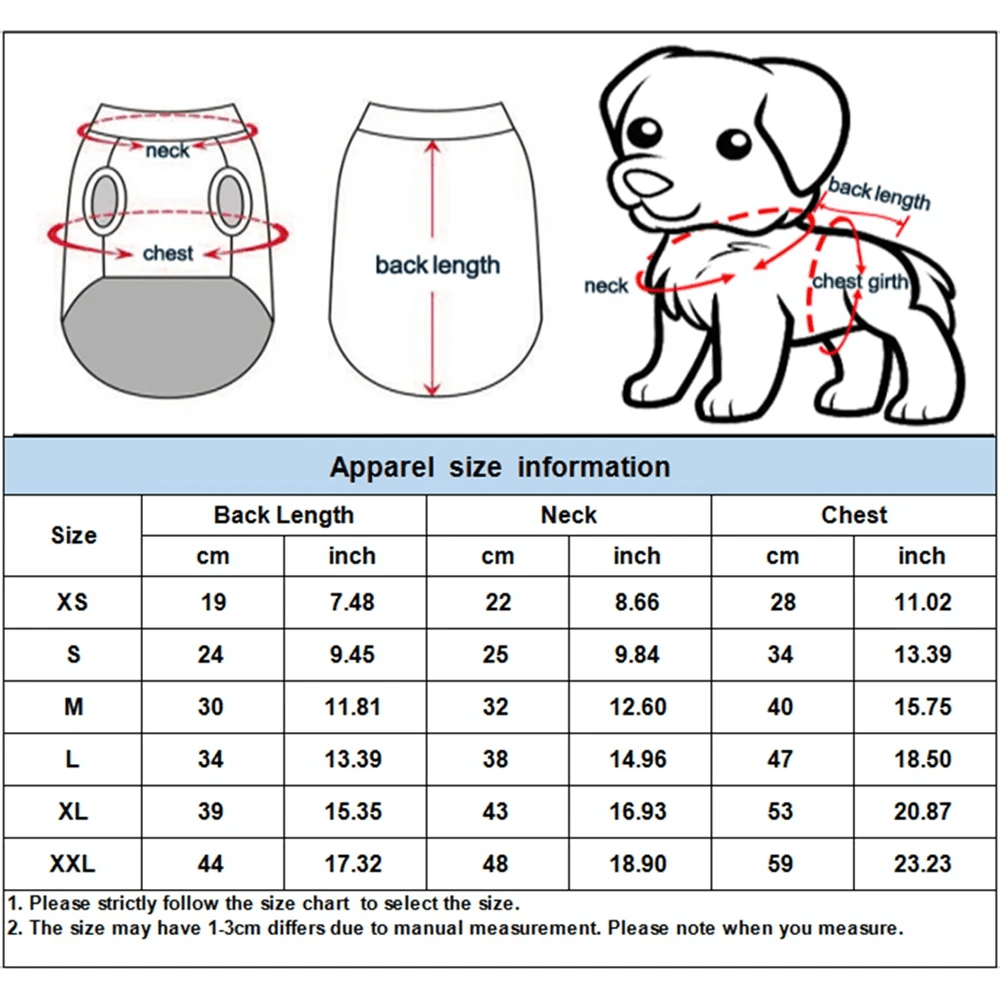 neck
chest
back length
back length
neck
chest girth

Apparel size information

| Size | Back Length cm | Back Length inch | Neck cm | Neck inch | Chest cm | Chest inch |
|---|---|---|---|---|---|---|
| XS | 19 | 7.48 | 22 | 8.66 | 28 | 11.02 |
| S | 24 | 9.45 | 25 | 9.84 | 34 | 13.39 |
| M | 30 | 11.81 | 32 | 12.60 | 40 | 15.75 |
| L | 34 | 13.39 | 38 | 14.96 | 47 | 18.50 |
| XL | 39 | 15.35 | 43 | 16.93 | 53 | 20.87 |
| XXL | 44 | 17.32 | 48 | 18.90 | 59 | 23.23 |

1. Please strictly follow the size chart to select the size.
2. The size may have 1-3cm differs due to manual measurement. Please note when you measure.